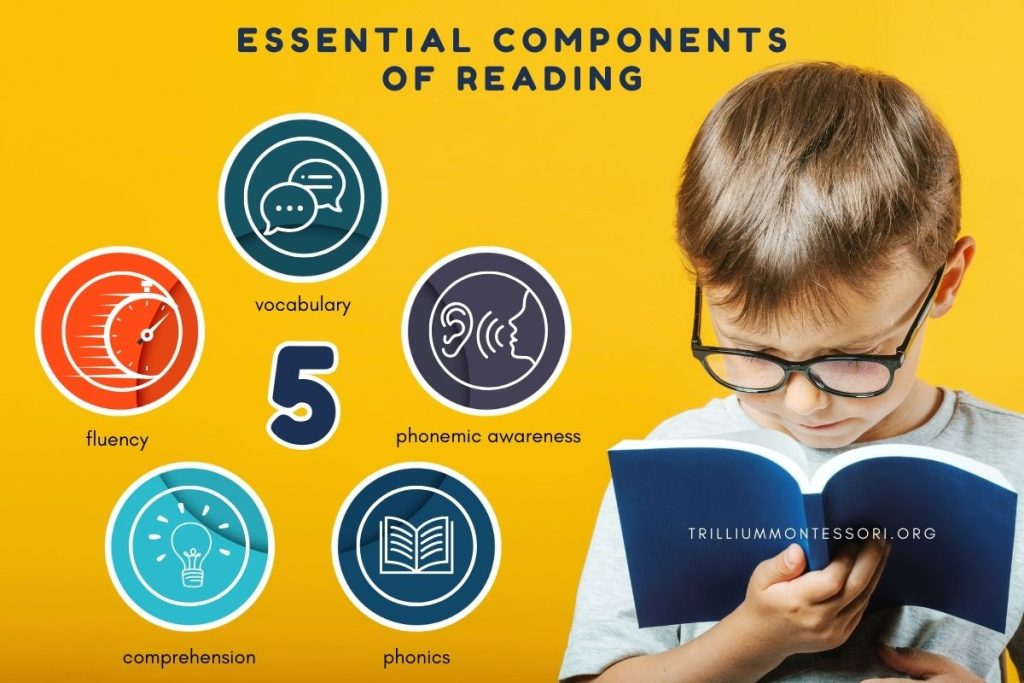 ESSENTIAL COMPONENTS OF READING

vocabulary

fluency

5

phonemic awareness

comprehension

phonics

TRILLIUMMONTESSORI.ORG